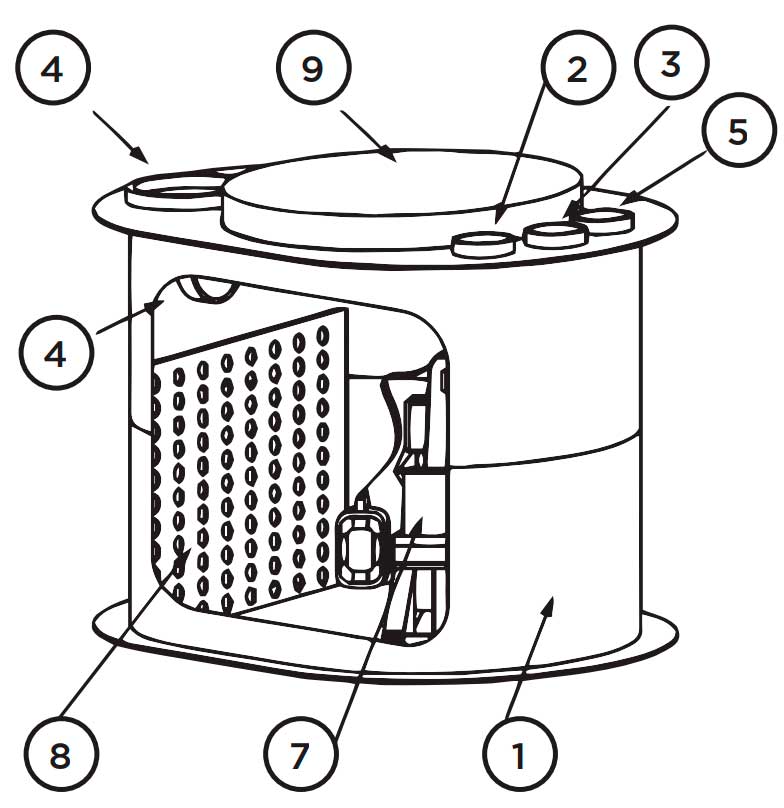 4
9
2
3
5
4
8
7
1